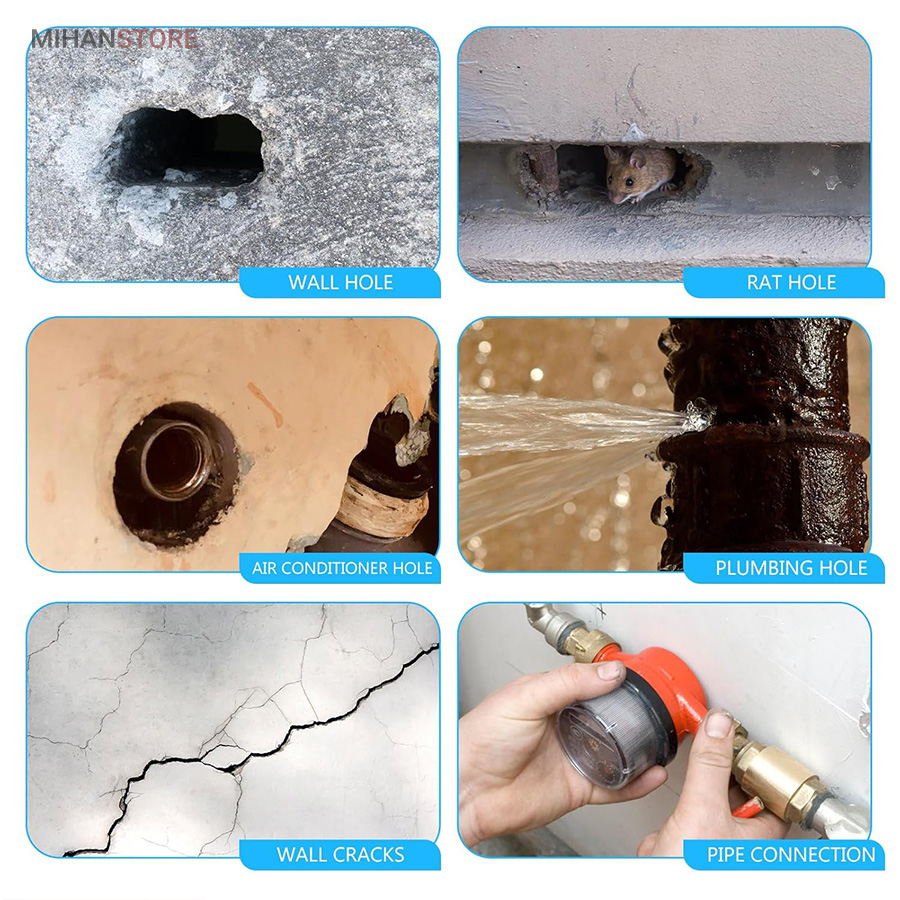 MIHANSTORE

WALL HOLE

RAT HOLE

AIR CONDITIONER HOLE

PLUMBING HOLE

WALL CRACKS

PIPE CONNECTION